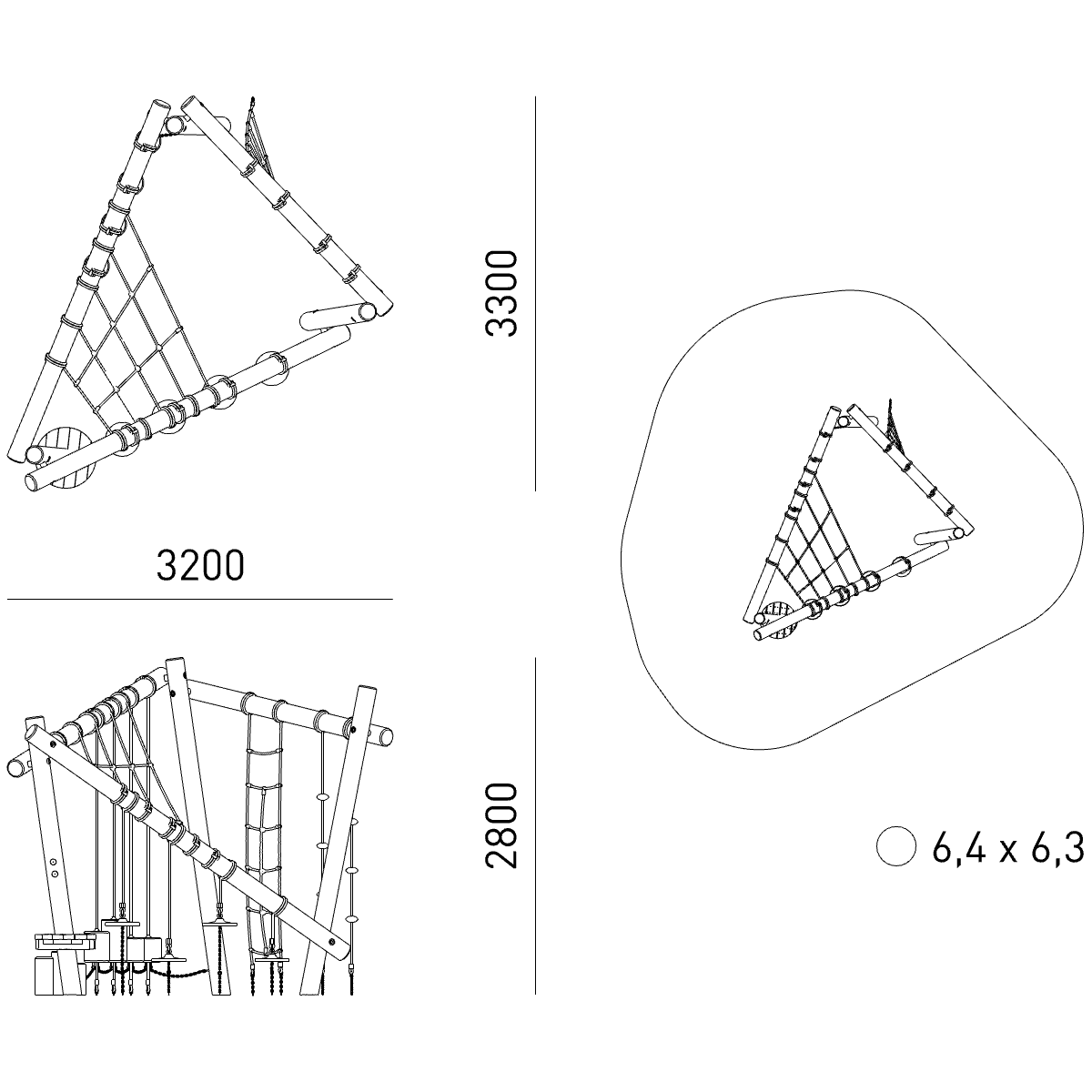 3300

3200

2800

6,4 x 6,3